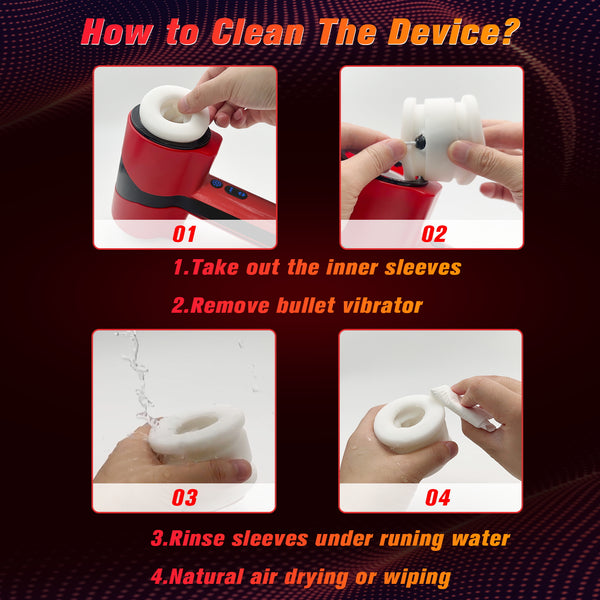 How to Clean The Device?

01

02

1.Take out the inner sleeves

2.Remove bullet vibrator

03

04

3.Rinse sleeves under runing water

4.Natural air drying or wiping