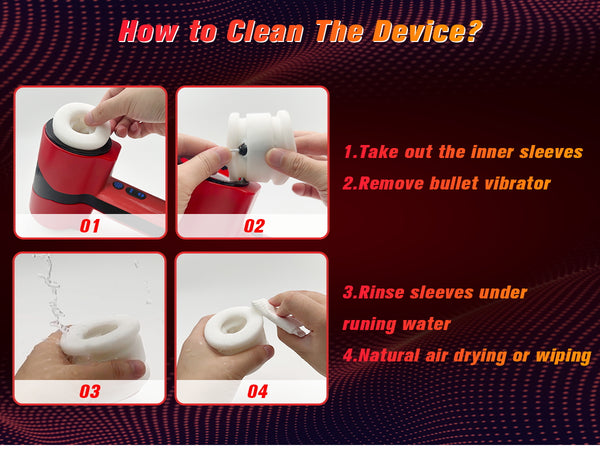 How to Clean The Device?

01

02

1.Take out the inner sleeves

2.Remove bullet vibrator

03

04

3.Rinse sleeves under runing water

4.Natural air drying or wiping